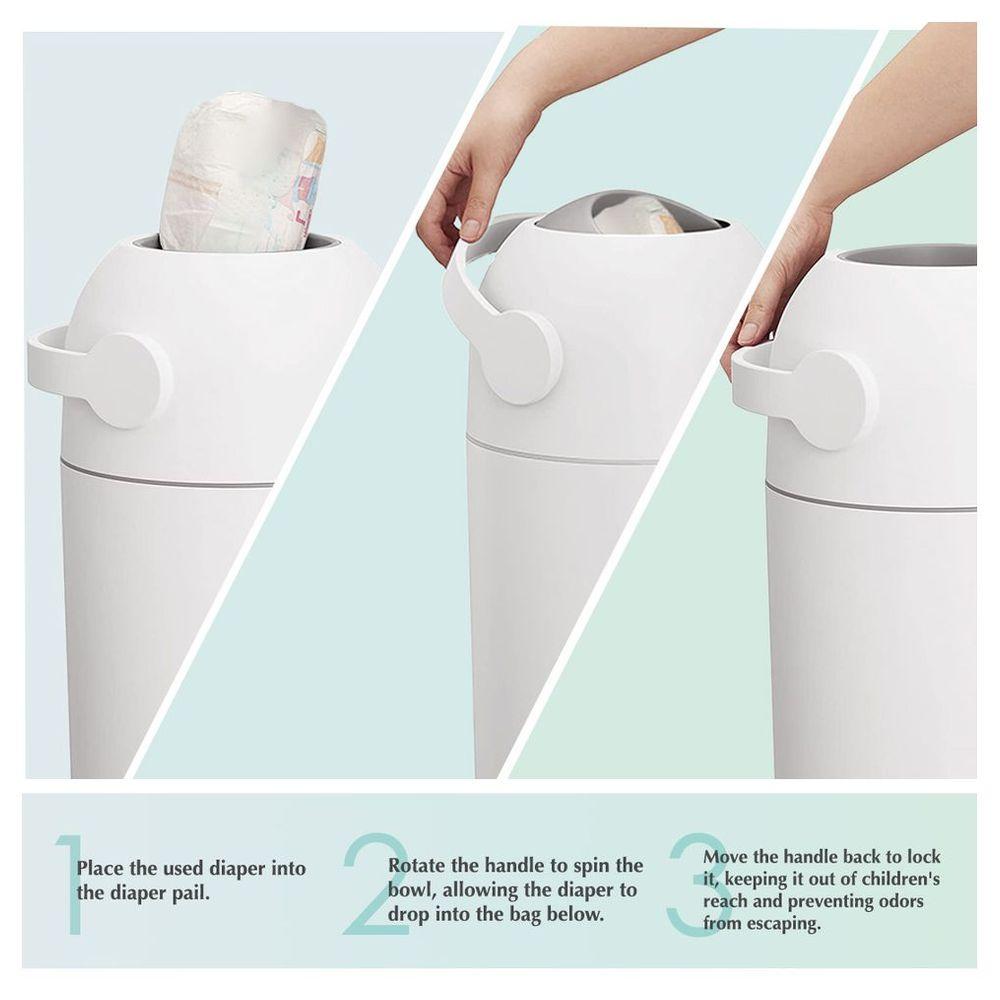 1 Place the used diaper into the diaper pail.

2 Rotate the handle to spin the bowl, allowing the diaper to drop into the bag below.

3 Move the handle back to lock it, keeping it out of children's reach and preventing odors from escaping.